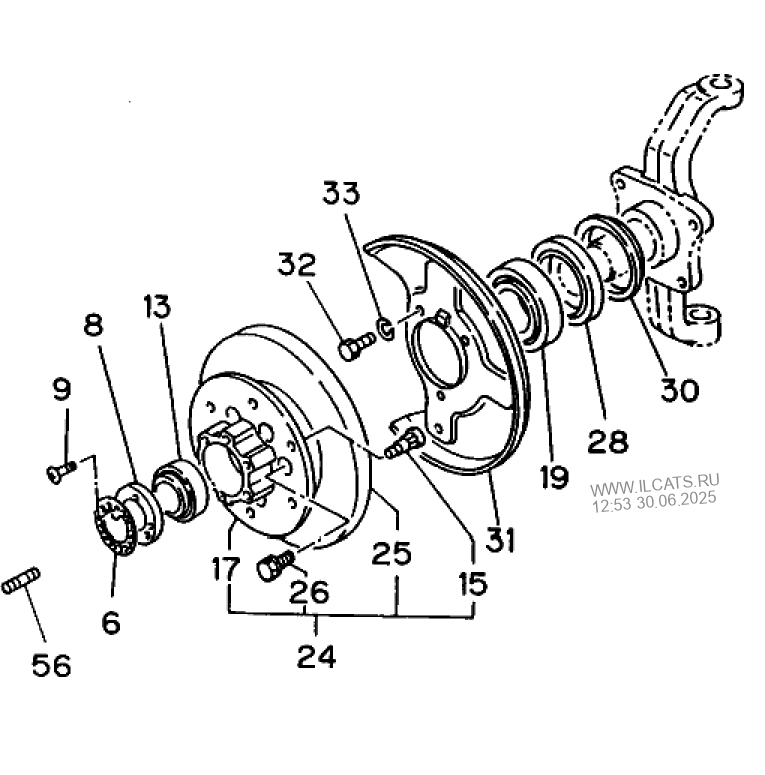 33
32
13
8
9
30
28
19
WWW.ILCATS.RU
12:53 30.06.2025
31
25
17
26
15
6
24
56