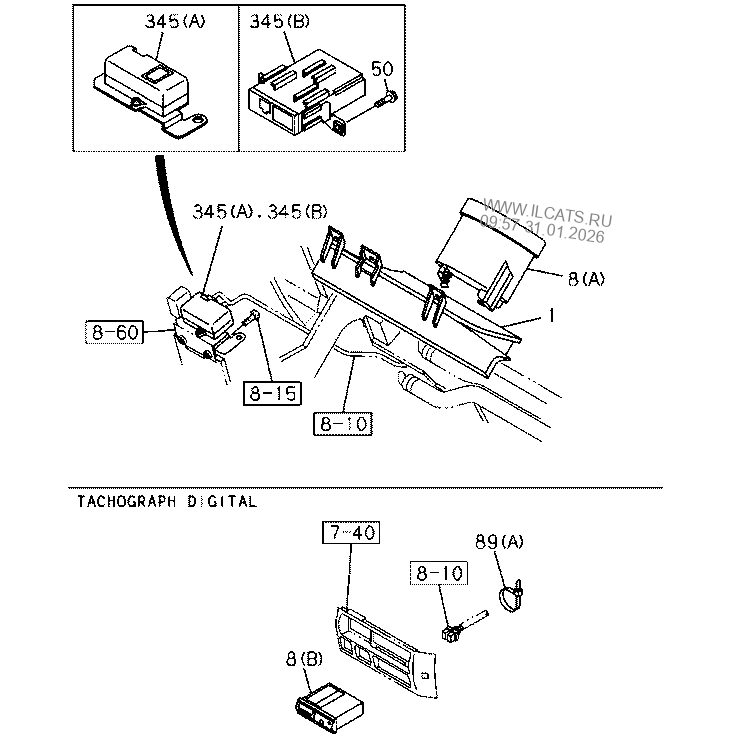 345(A)
345(B)
50
345(A).345(B)
WWW.ILCATS.RU
09:57 31.01.2026
8(A)
1
8-60
8-15
8-10

TACHOGRAPH DIGITAL
7-40
89(A)
8-10
8(B)