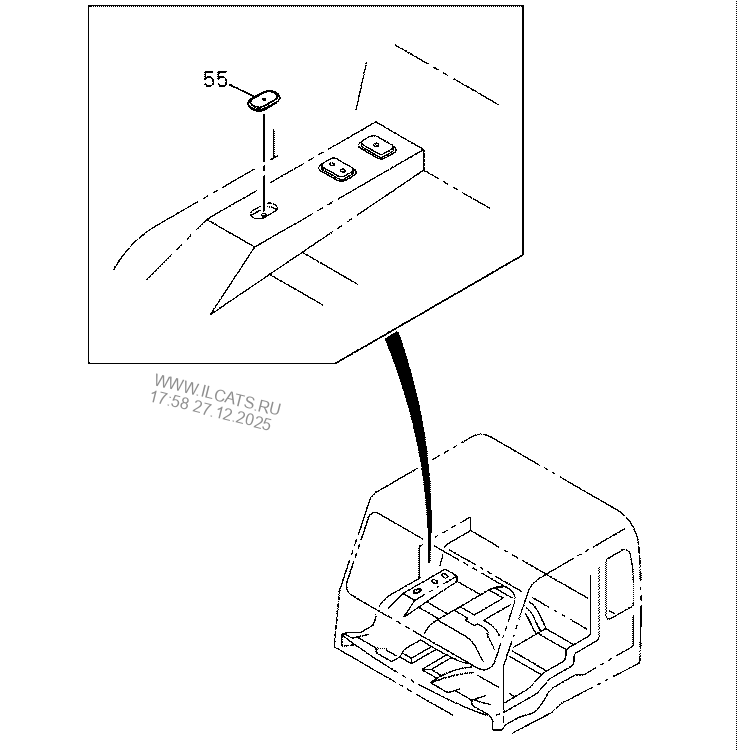 55

WWW.ILCATS.RU
17:58 27.12.2025