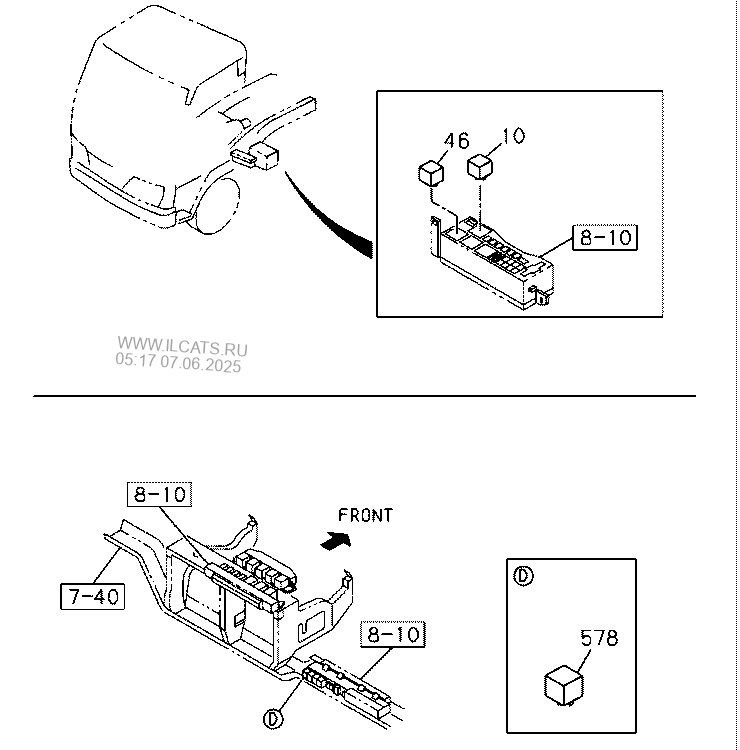 46
10
8-10

WWW.ILCATS.RU
05:17 07.06.2025

8-10
FRONT
7-40
8-10
D
D
578