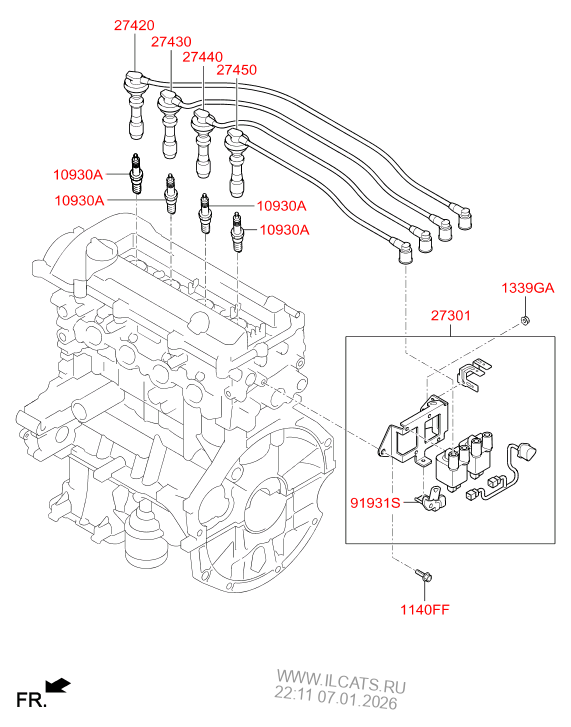 27420
27430
27440
27450
10930A
10930A
10930A
10930A
1339GA
27301
91931S
1140FF
FR.
WWW.ILCATS.RU
22:11 07.01.2026