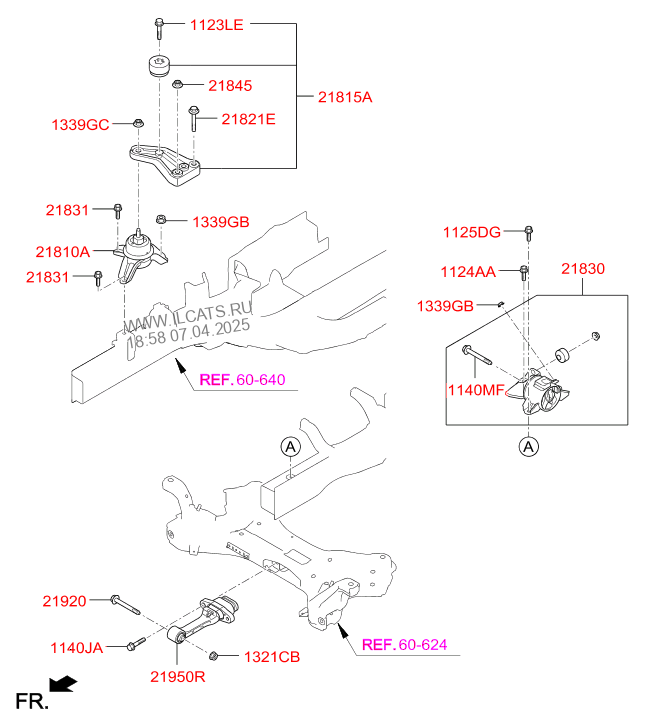 1123LE
21845
21815A
1339GC
21821E
21831
1339GB
21810A
21831
WWW.ILCATS.RU
18:58 07.04.2025
REF. 60-640
1125DG
1124AA
21830
1339GB
1140MF
A
A
21920
1140JA
1321CB
21950R
REF. 60-624
FR.