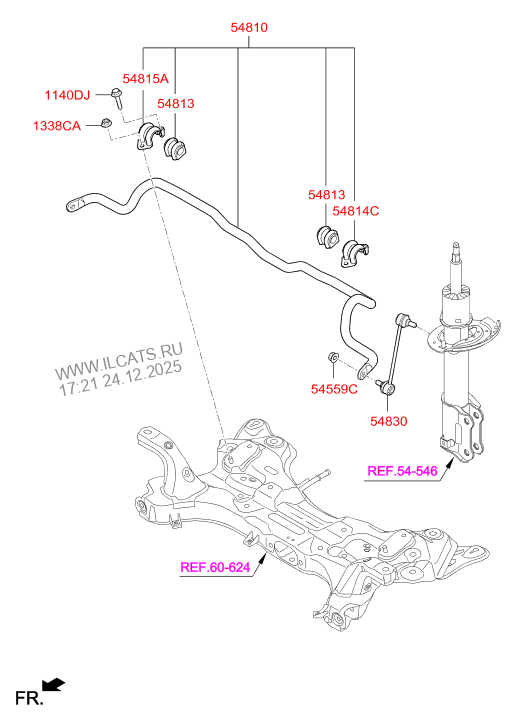 54810

54815A

1140DJ

54813

1338CA

54813

54814C

WWW.ILCATS.RU
17:21 24.12.2025

54559C

54830

REF.54-546

REF.60-624

FR.