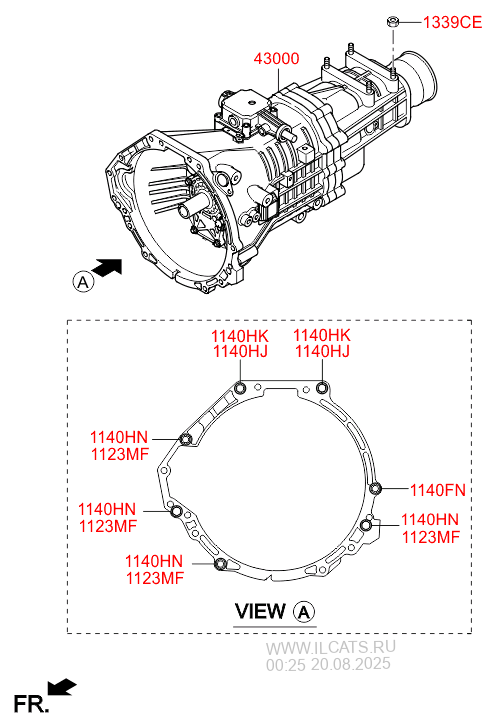 1339CE

43000

A

1140HK
1140HJ

1140HK
1140HJ

1140HN
1123MF

1140FN

1140HN
1123MF

1140HN
1123MF

1140HN
1123MF

VIEW A

WWW.ILCATS.RU
00:25 20.08.2025

FR.