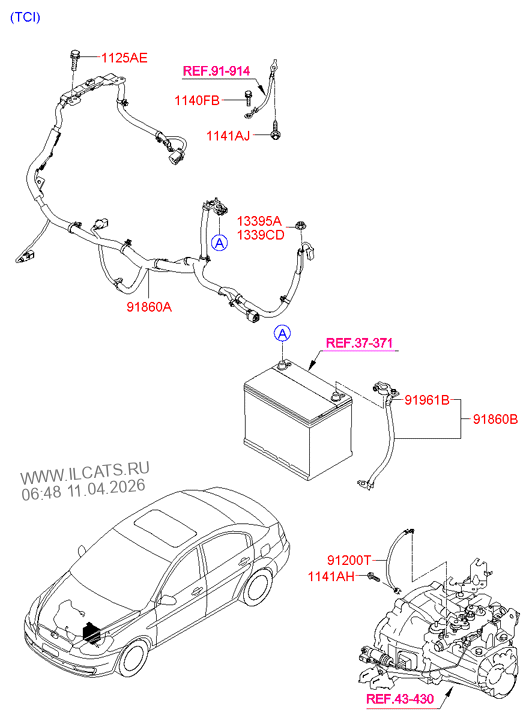 (TCI)

1125AE
REF.91-914
1140FB
1141AJ
13395A
1339CD
A
91860A
A
REF.37-371
91961B
91860B
WWW.ILCATS.RU
06:48 11.04.2026
91200T
1141AH
REF.43-430