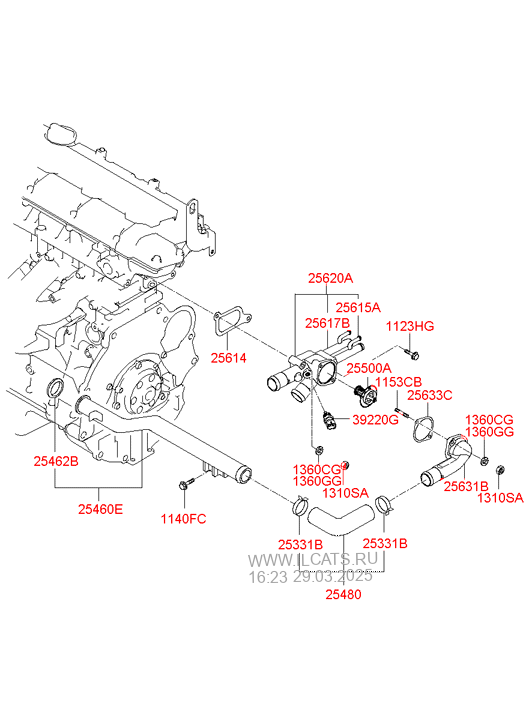 25620A
25615A
25617B
1123HG
25614
25500A
1153CB
25633C
39220G
1360CG
1360GG
25462B
1360CG
1360GG
1310SA
25631B
1310SA
25460E
1140FC
25331B
25331B
WWW.ILCATS.RU
16:23 29.03.2025
25480