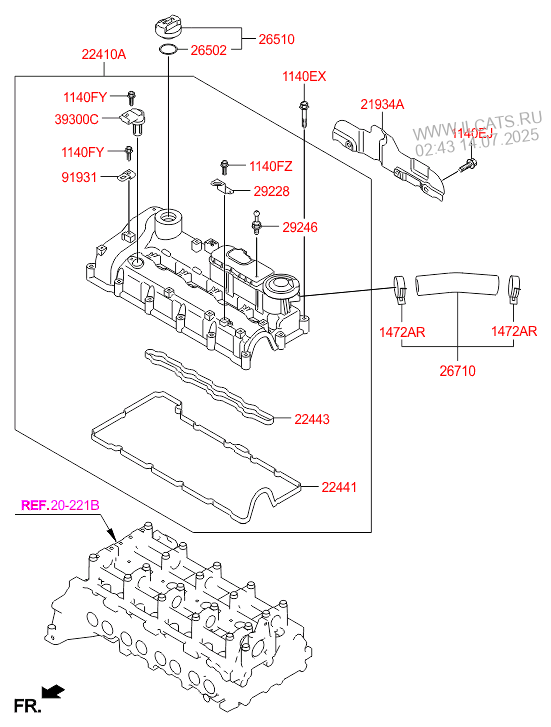 26510
26502
22410A
1140EX
1140FY
39300C
21934A
WWW.ILCATS.RU
02:43 14.07.2025
1140EJ
1140FY
1140FZ
91931
29228
29246
1472AR
1472AR
26710
22443
22441
REF.20-221B
FR.