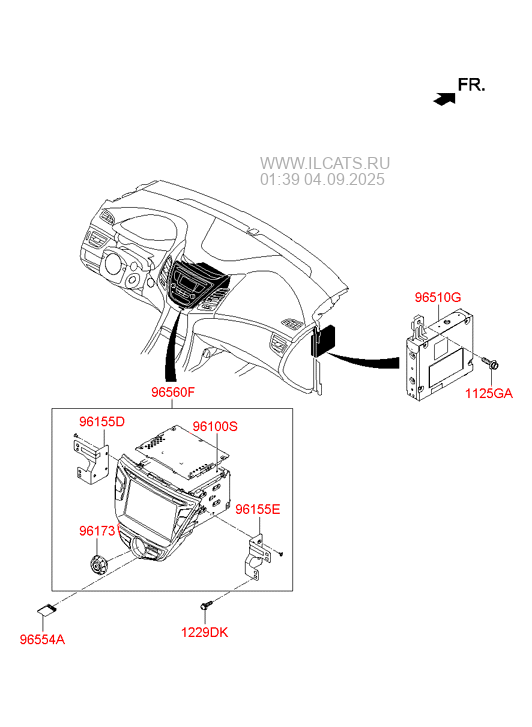 FR.

WWW.ILCATS.RU
01:39 04.09.2025

96510G

1125GA

96560F

96155D

96100S

96155E

96173

96554A

1229DK