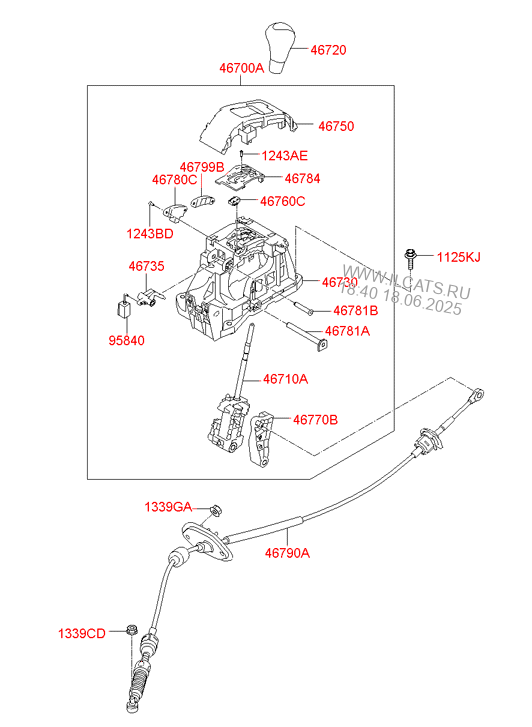 46720
46700A
46750
1243AE
46799B
46784
46780C
46760C
1243BD
1125KJ
46735
46730
WWW.ILCATS.RU
18:40 18.06.2025
46781B
46781A
95840
46710A
46770B
1339GA
46790A
1339CD