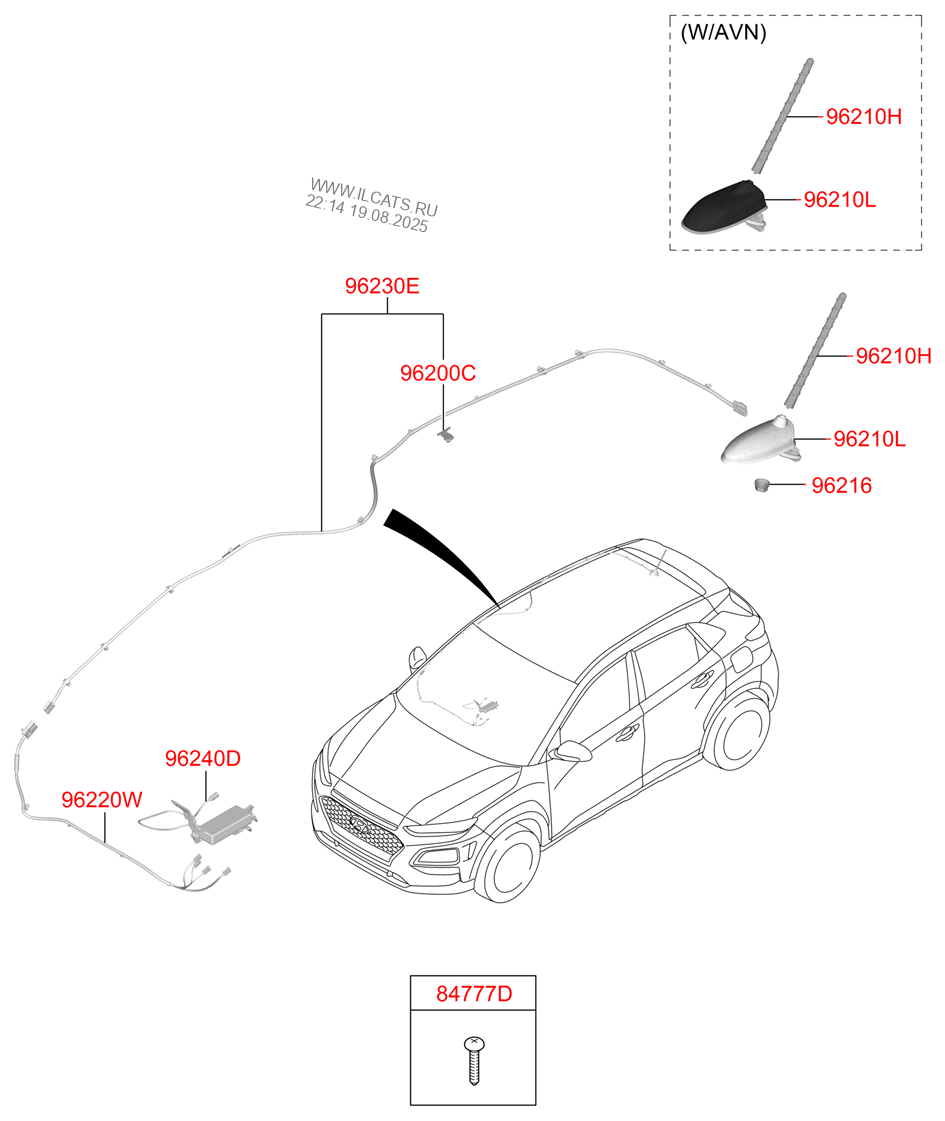 (W/AVN)

96210H

96210L

WWW.ILCATS.RU
22:14 19.08.2025

96230E

96200C

96210H

96210L

96216

96240D

96220W

84777D