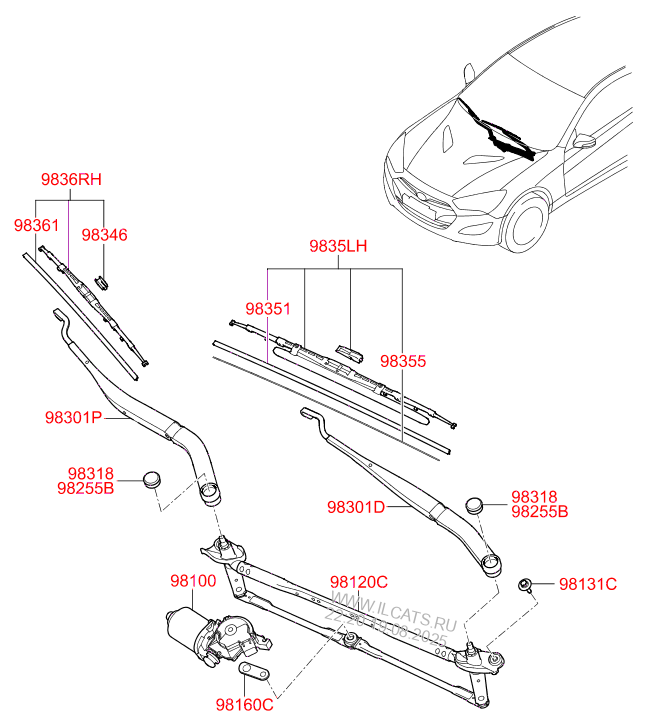 9836RH
98361
98346
9835LH
98351
98355
98301P
98318
98255B
98301D
98318
98255B
98100
98120C
98131C
WWW.ILCATS.RU
22:20 19.08.2025
98160C