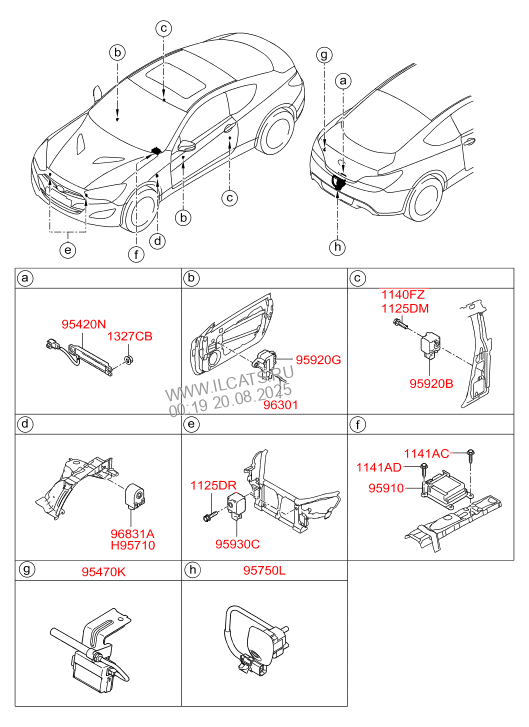 c
b
g
a
c
b
d
f
e
h

a
95420N
1327CB

b
95920G
96301
WWW.ILCATS.RU
00:19 20.08.2025

c
1140FZ
1125DM
95920B

d
96831A
H95710

e
1125DR
95930C

f
1141AC
1141AD
95910

g
95470K

h
95750L