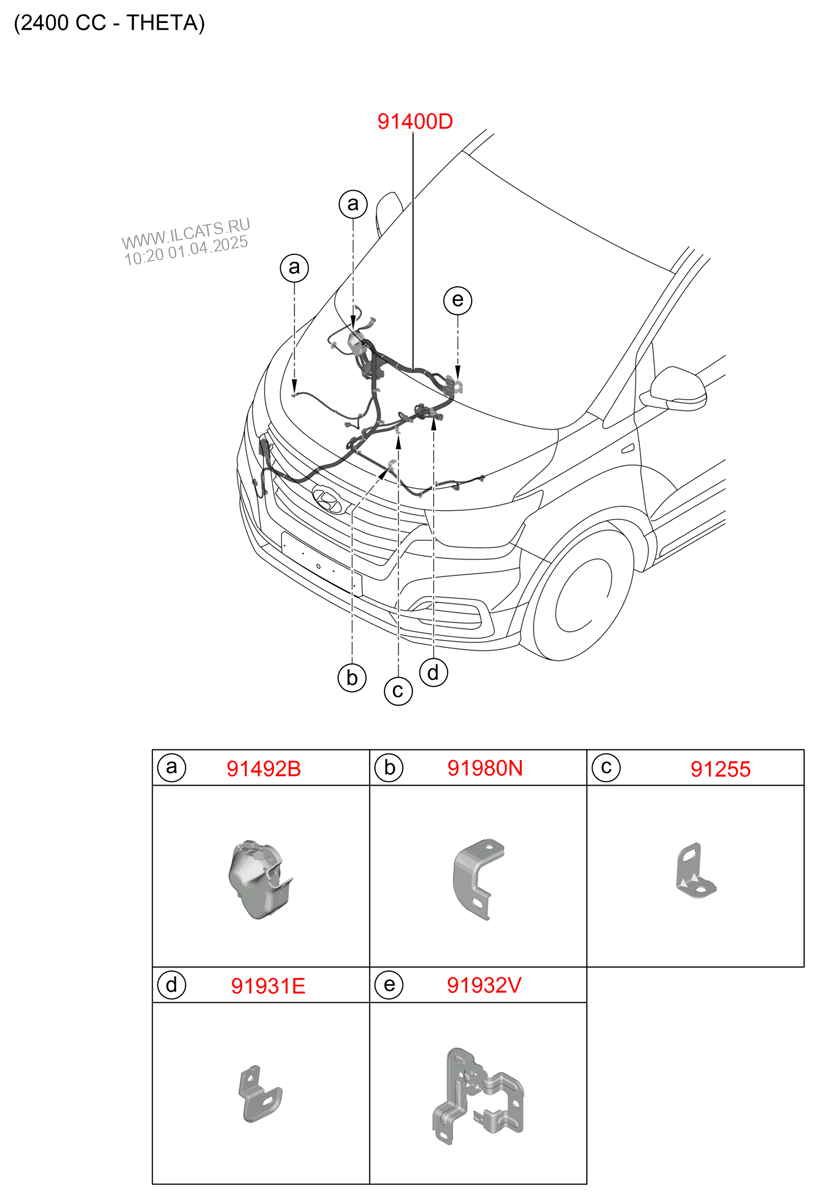 (2400 CC - THETA)

91400D

WWW.ILCATS.RU
10:20 01.04.2025

a
a
e
b
c
d

| a 91492B | b 91980N | c 91255 |
|---|---|---|
| | | |
| d 91931E | e 91932V | |
| | | |