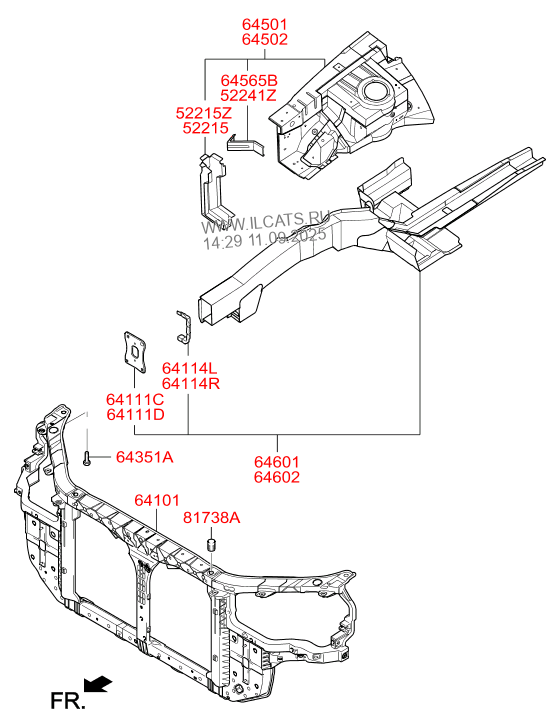 64501
64502

64565B
52241Z

52215Z
52215

WWW.ILCATS.RU
14:29 11.09.2025

64114L
64114R

64111C
64111D

64351A

64601
64602

64101

81738A

FR.