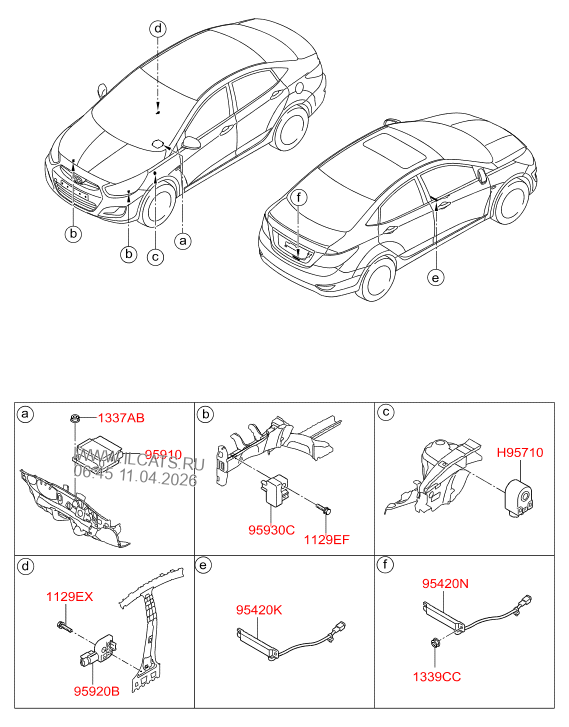 d
b
b
c
a
f
e

a
1337AB
95910
WWW.ILCATS.RU
06:45 11.04.2026

b
95930C
1129EF

c
H95710

d
1129EX
95920B

e
95420K

f
95420N
1339CC