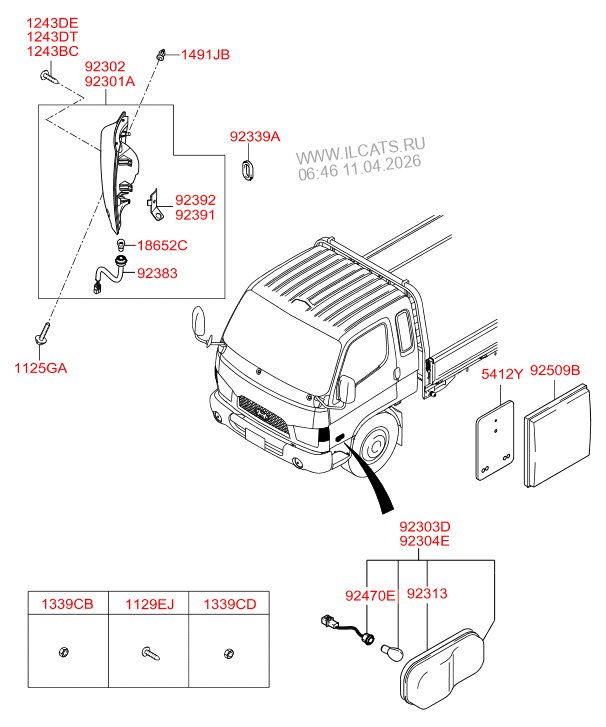 1243DE
1243DT
1243BC

92302
92301A

1491JB

92339A

WWW.ILCATS.RU
06:46 11.04.2026

92392
92391

18652C

92383

1125GA

5412Y

92509B

92303D
92304E

92470E

92313

| 1339CB | 1129EJ | 1339CD |
|---|---|---|
| | | |