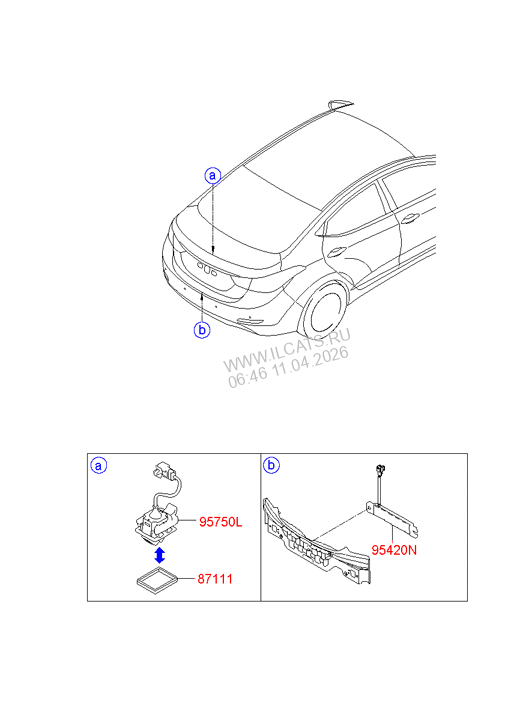 a

b

WWW.ILCATS.RU
06:46 11.04.2026

a

95750L

87111

b

95420N