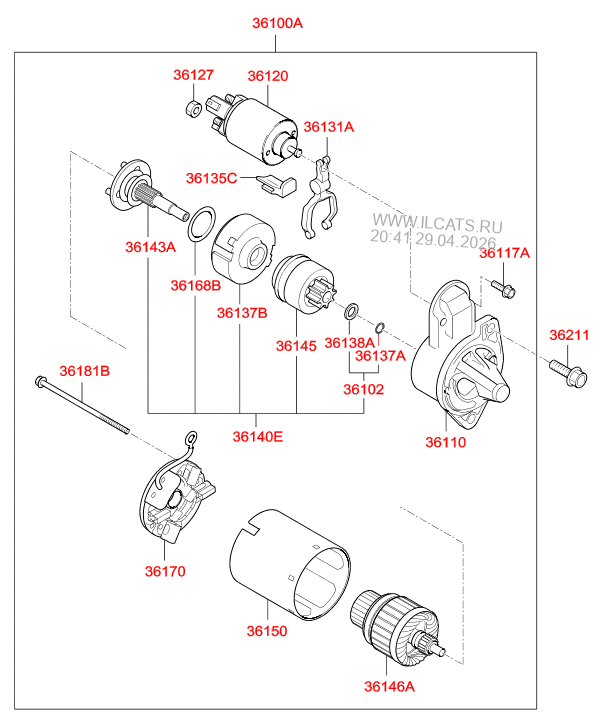 36100A

36127
36120
36131A
36135C
WWW.ILCATS.RU
20:41 29.04.2026
36143A
36117A
36168B
36137B
36145
36138A
36137A
36211
36181B
36102
36140E
36110
36170
36150
36146A