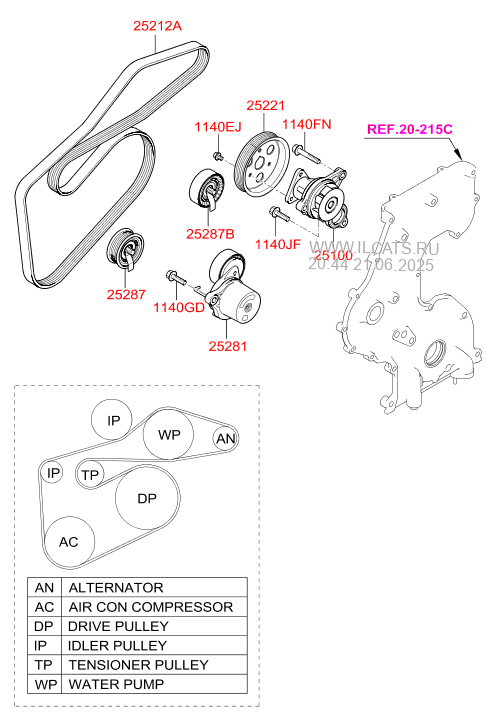 25212A

25221

1140EJ

1140FN

REF.20-215C

25287B

1140JF

25100

WWW.ILCATS.RU
20:44 21.06.2025

25287

1140GD

25281

IP

WP

AN

IP

TP

DP

AC

| AN | ALTERNATOR |
|---|---|
| AC | AIR CON COMPRESSOR |
| DP | DRIVE PULLEY |
| IP | IDLER PULLEY |
| TP | TENSIONER PULLEY |
| WP | WATER PUMP |