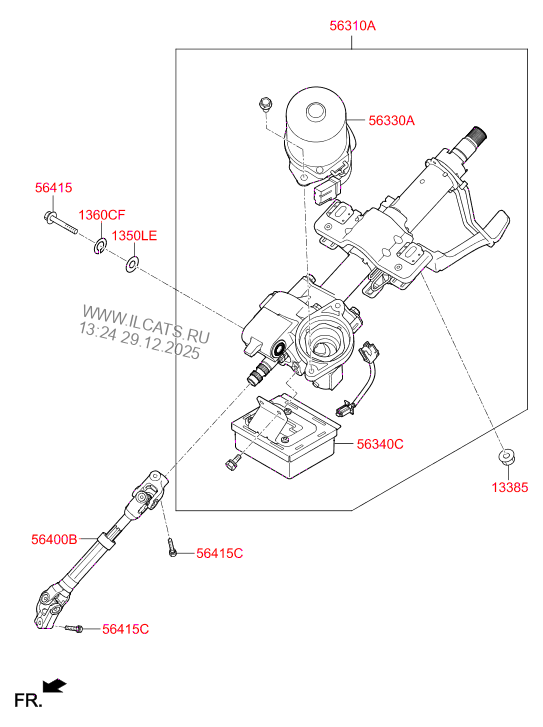 56310A

56330A

56415

1360CF

1350LE

WWW.ILCATS.RU
13:24 29.12.2025

56340C

13385

56400B

56415C

56415C

FR.