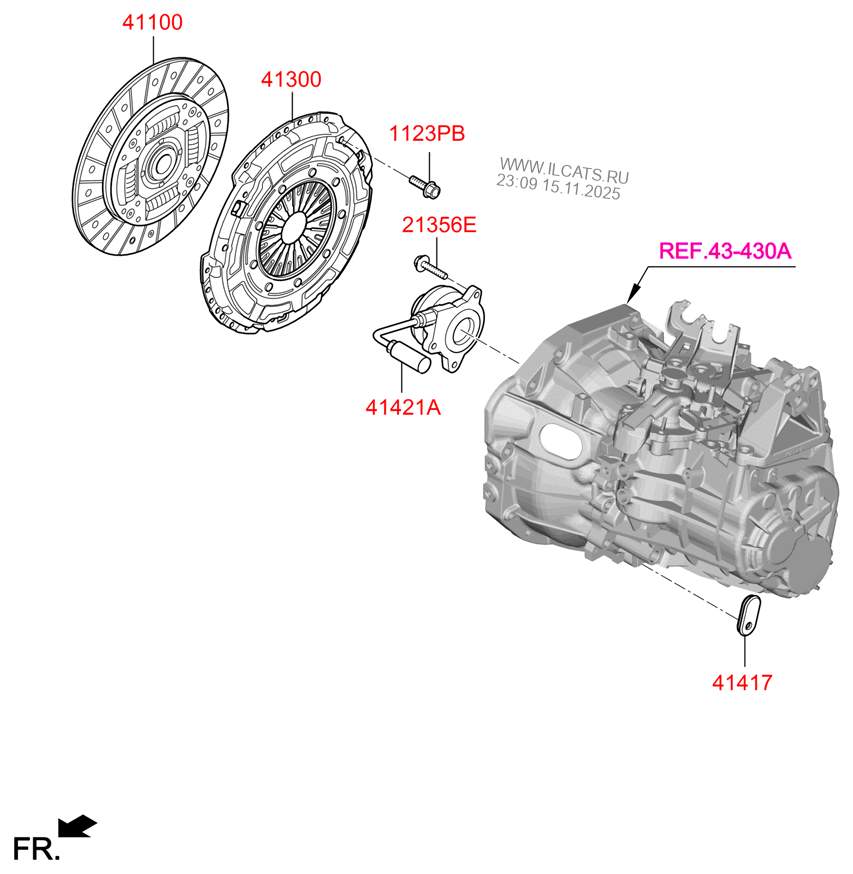 41100

41300

1123PB

WWW.ILCATS.RU
23:09 15.11.2025

21356E

REF.43-430A

41421A

41417

FR.