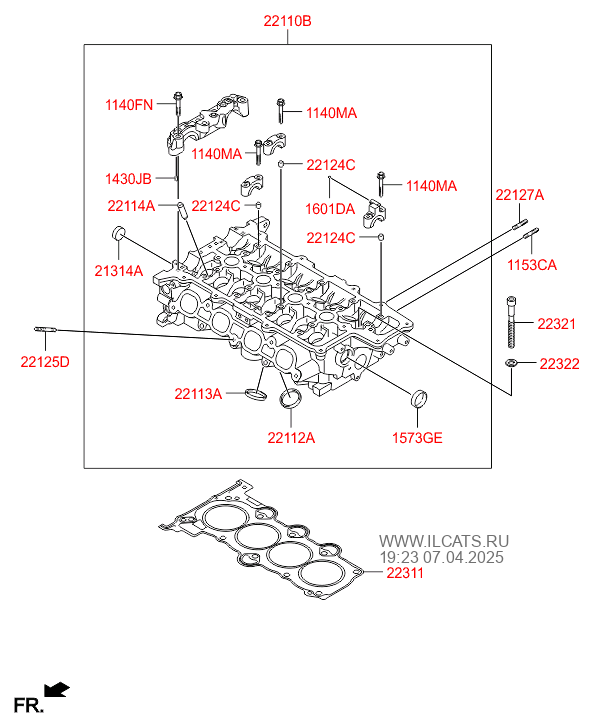 22110B

1140FN

1140MA

1140MA

22124C

1430JB

1140MA

22127A

22114A

22124C

1601DA

22124C

21314A

1153CA

22321

22125D

22322

22113A

22112A

1573GE

WWW.ILCATS.RU
19:23 07.04.2025

22311

FR.