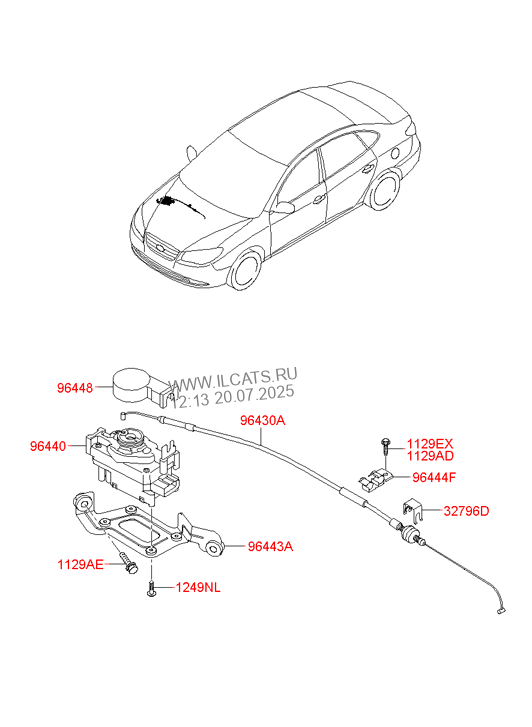 96448
WWW.ILCATS.RU
12:13 20.07.2025
96430A
96440
1129EX
1129AD
96444F
32796D
96443A
1129AE
1249NL