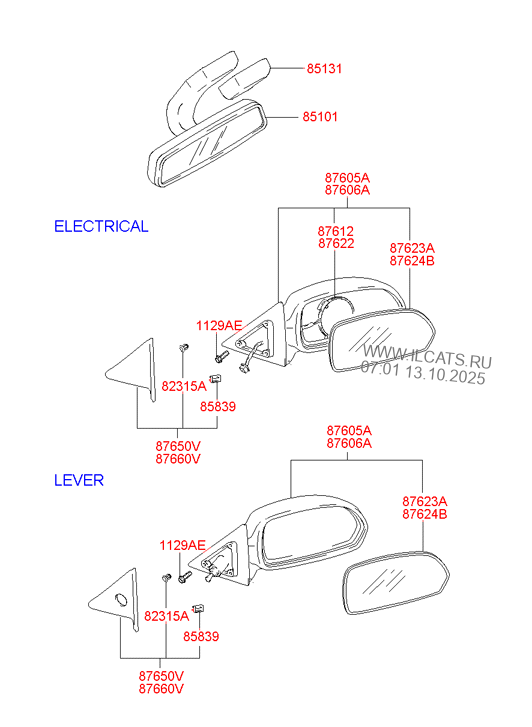 85131
85101
87605A
87606A
ELECTRICAL
87612
87622
87623A
87624B
1129AE
WWW.ILCATS.RU
07.01 13.10.2025
82315A
85839
87650V
87660V
87605A
87606A
LEVER
87623A
87624B
1129AE
82315A
85839
87650V
87660V