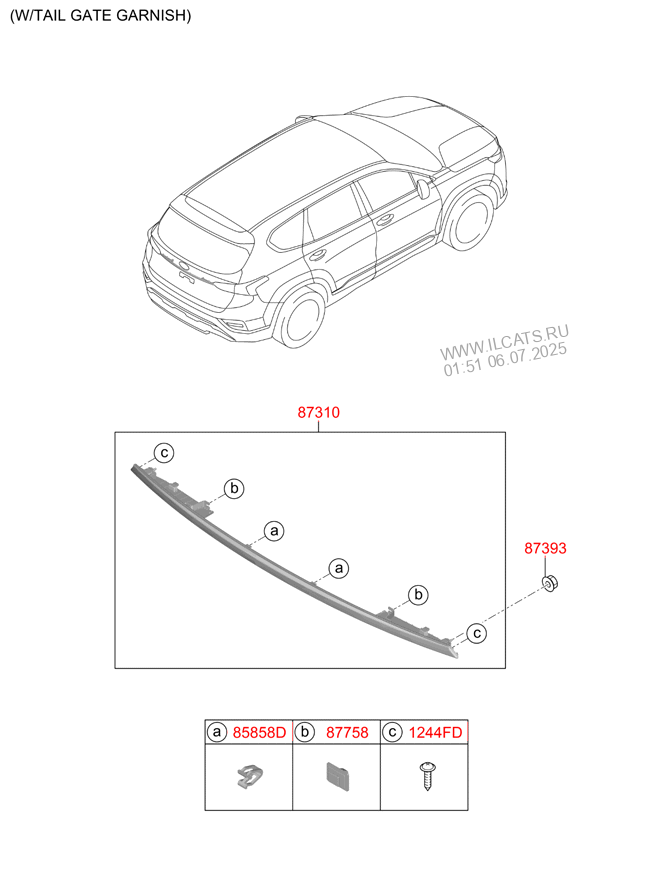 (W/TAIL GATE GARNISH)

WWW.ILCATS.RU
01:51 06.07.2025

87310

c
b
a
a
b
c

87393

| a 85858D | b 87758 | c 1244FD |
|---|---|---|
| | | |