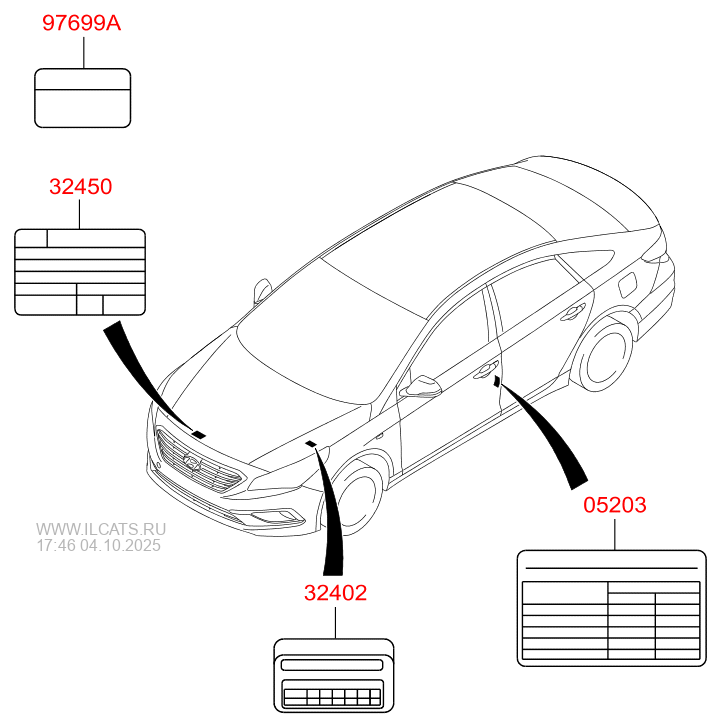 97699A

32450

WWW.ILCATS.RU
17:46 04.10.2025

05203

32402