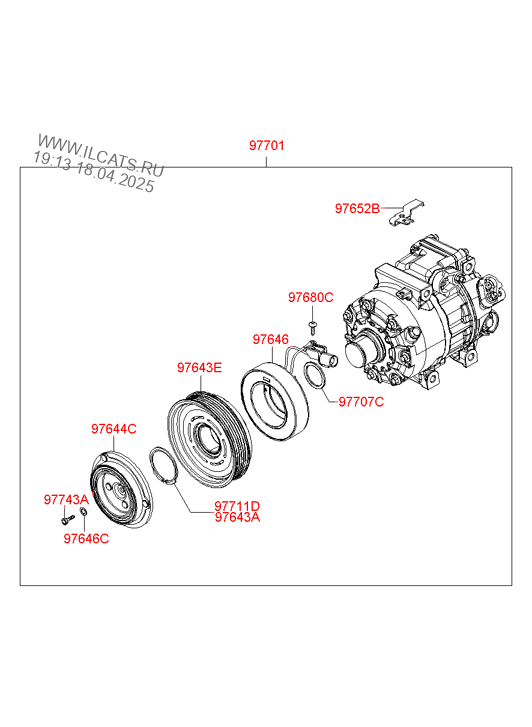 WWW.ILCATS.RU
19:13 18.04.2025

97701

97652B

97680C

97646

97643E

97707C

97644C

97743A

97646C

97711D
97643A