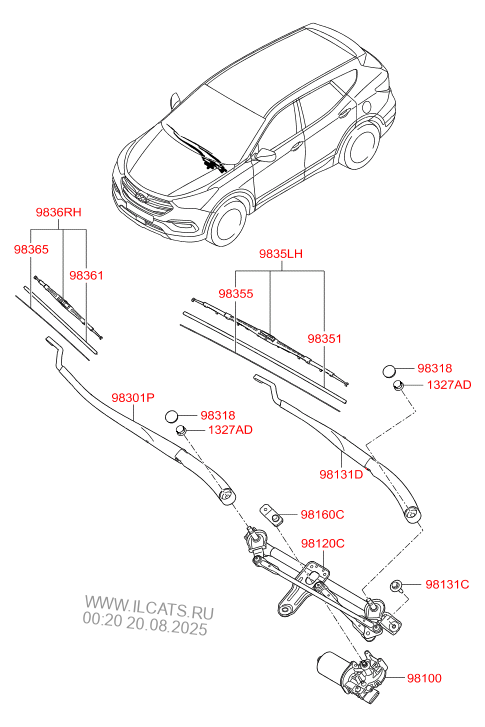 9836RH
98365
98361
9835LH
98355
98351
98318
1327AD
98301P
98318
1327AD
98131D
98160C
98120C
98131C
WWW.ILCATS.RU
00:20 20.08.2025
98100