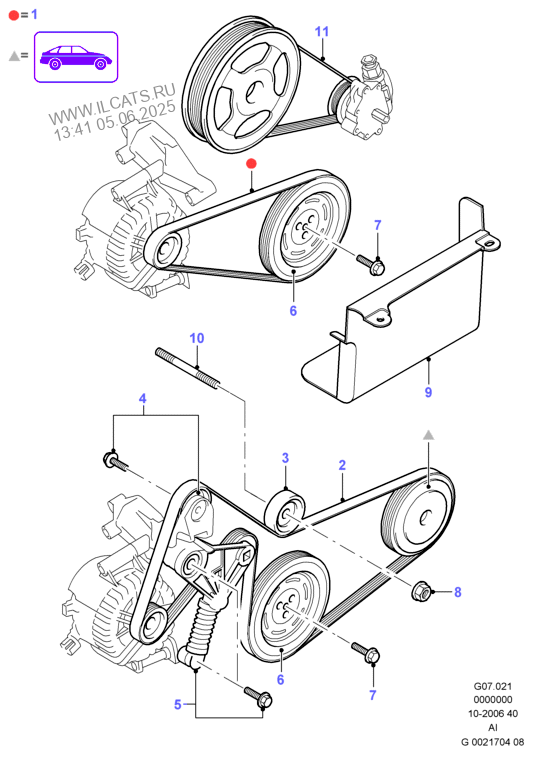 = 1

=

WWW.ILCATS.RU
13:41 05.06.2025

11

7

6

9

10

4

3

2

8

6

7

5

G07.021
0000000
10-2006 40
AI
G 0021704 08