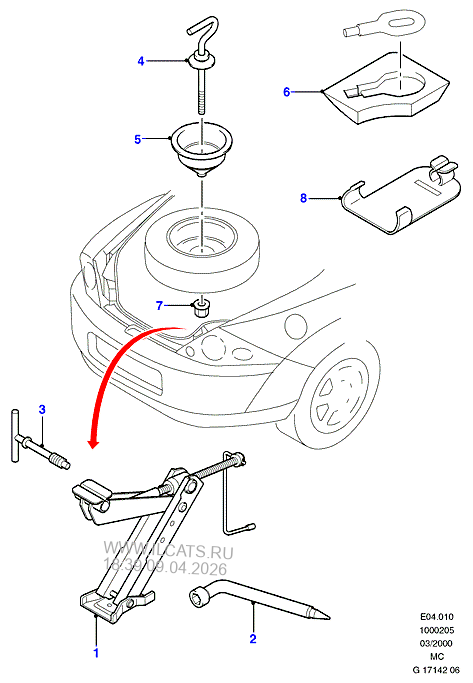 4
6
5
8
7
3
WWW.ILCATS.RU
18:39 09.04.2026
1
2
E04.010
1000205
03/2000
MC
G 17142 06