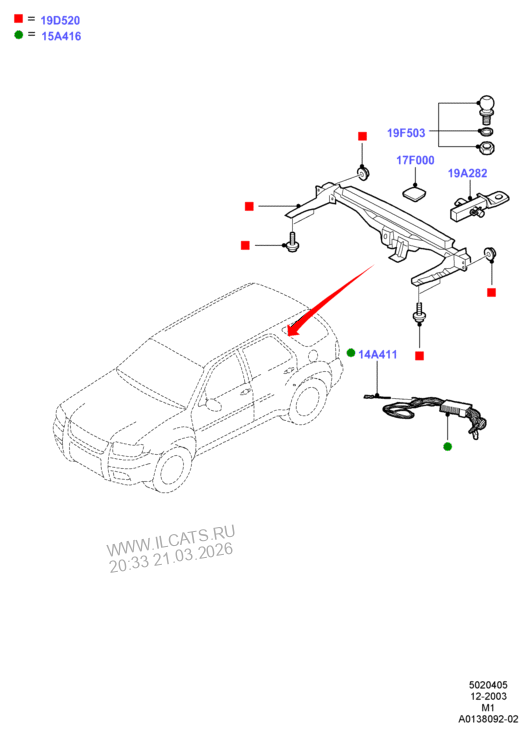 = 19D520
= 15A416

19F503
17F000
19A282
14A411

WWW.ILCATS.RU
20:33 21.03.2026

5020405
12-2003
M1
A0138092-02