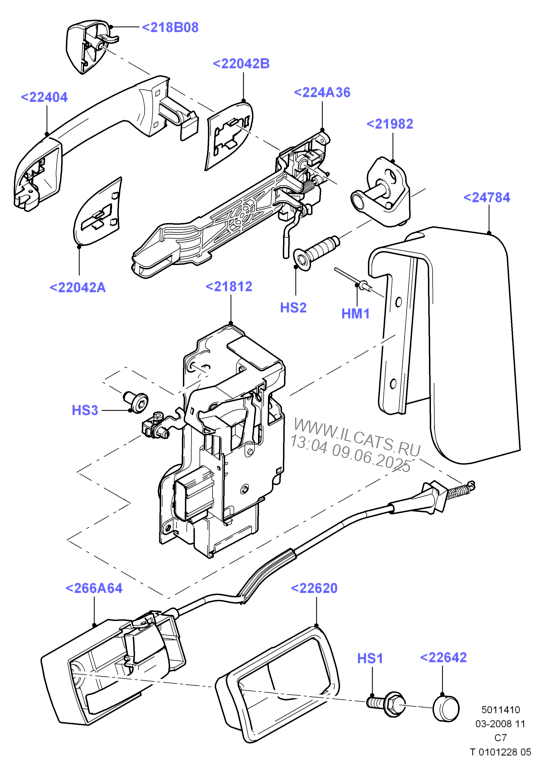 <218B08
<22042B
<22404
<224A36
<21982
<24784
<22042A
<21812
HS2
HM1
HS3
WWW.ILCATS.RU
13:04 09.06.2025
<266A64
<22620
HS1
<22642
5011410
03-2008 11
C7
T 0101228 05