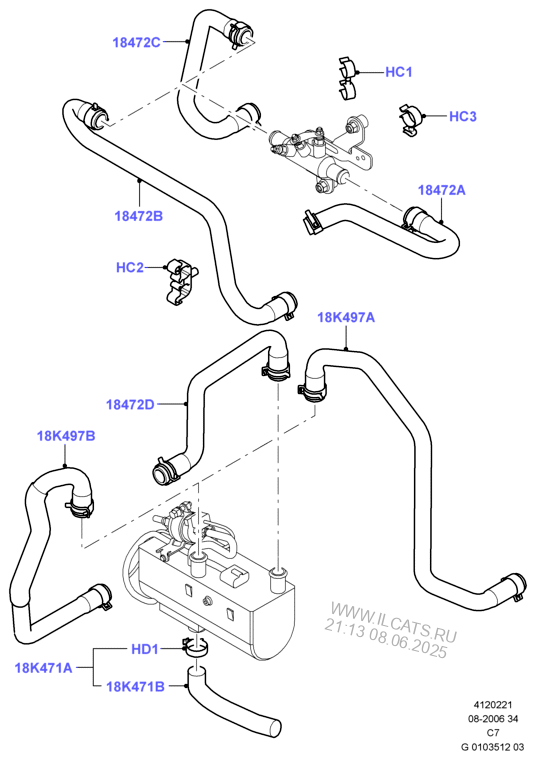 18472C

HC1

HC3

18472A

18472B

HC2

18K497A

18472D

18K497B

WWW.ILCATS.RU
21:13 08.06.2025

HD1

18K471A

18K471B

4120221
08-2006 34
C7
G 0103512 03