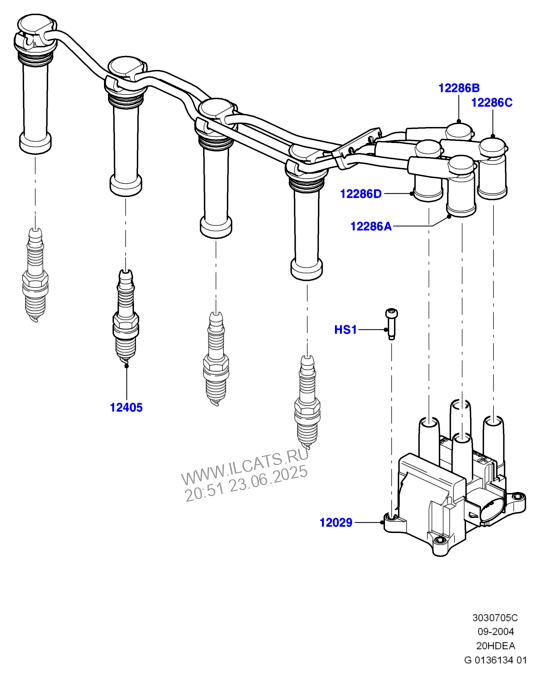 12286B
12286C
12286D
12286A
HS1
12405
WWW.ILCATS.RU
20:51 23.06.2025
12029

3030705C
09-2004
20HDEA
G 0136134 01