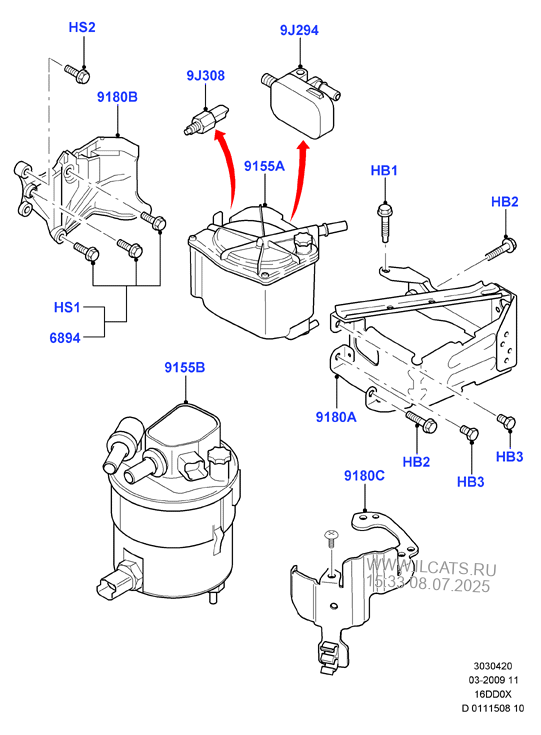 HS2

9J294

9J308

9180B

9155A

HB1

HB2

HS1

6894

9155B

9180A

HB2

HB3

HB3

9180C

WWW.ILCATS.RU
15:33 08.07.2025

3030420
03-2009 11
16DD0X
D 0111508 10