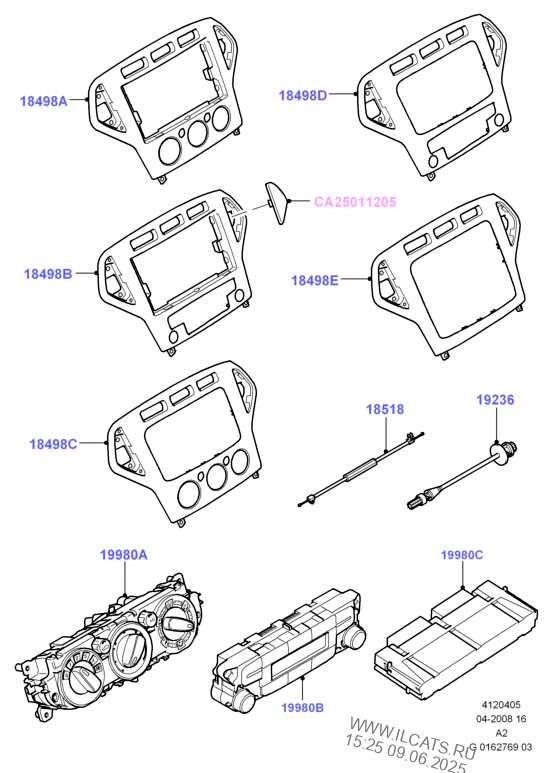 18498A
18498D
CA25011205
18498B
18498E
18498C
18518
19236
19980A
19980C
19980B
4120405
04-2008 16
A2
G 0162769 03
WWW.ILCATS.RU
15:25 09.06.2025