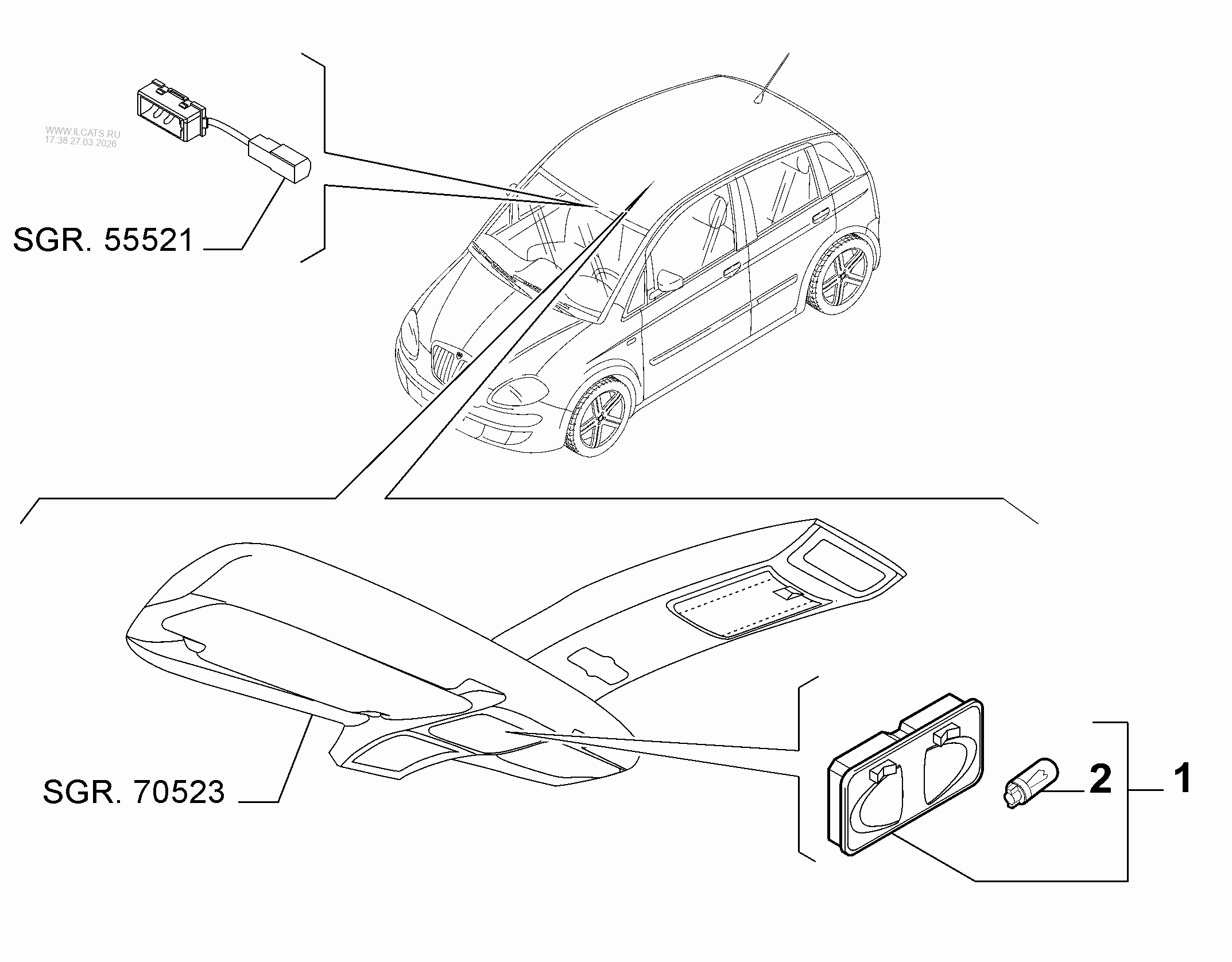 WWW.ILCATS.RU
17:38 27.03.2026

SGR. 55521

SGR. 70523

2

1