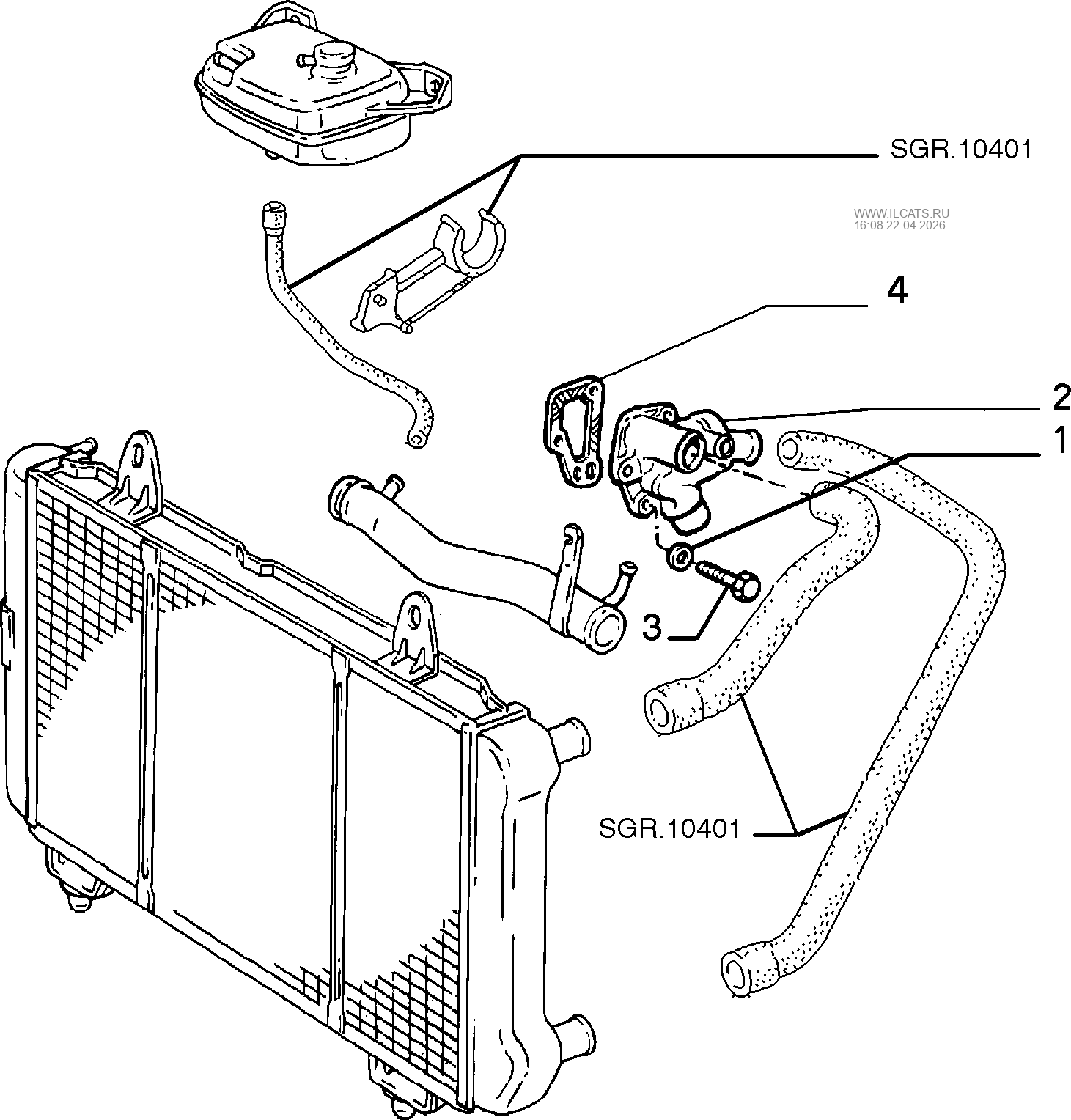 SGR.10401

WWW.ILCATS.RU
16:08 22.04.2026

4

2

1

3

SGR.10401