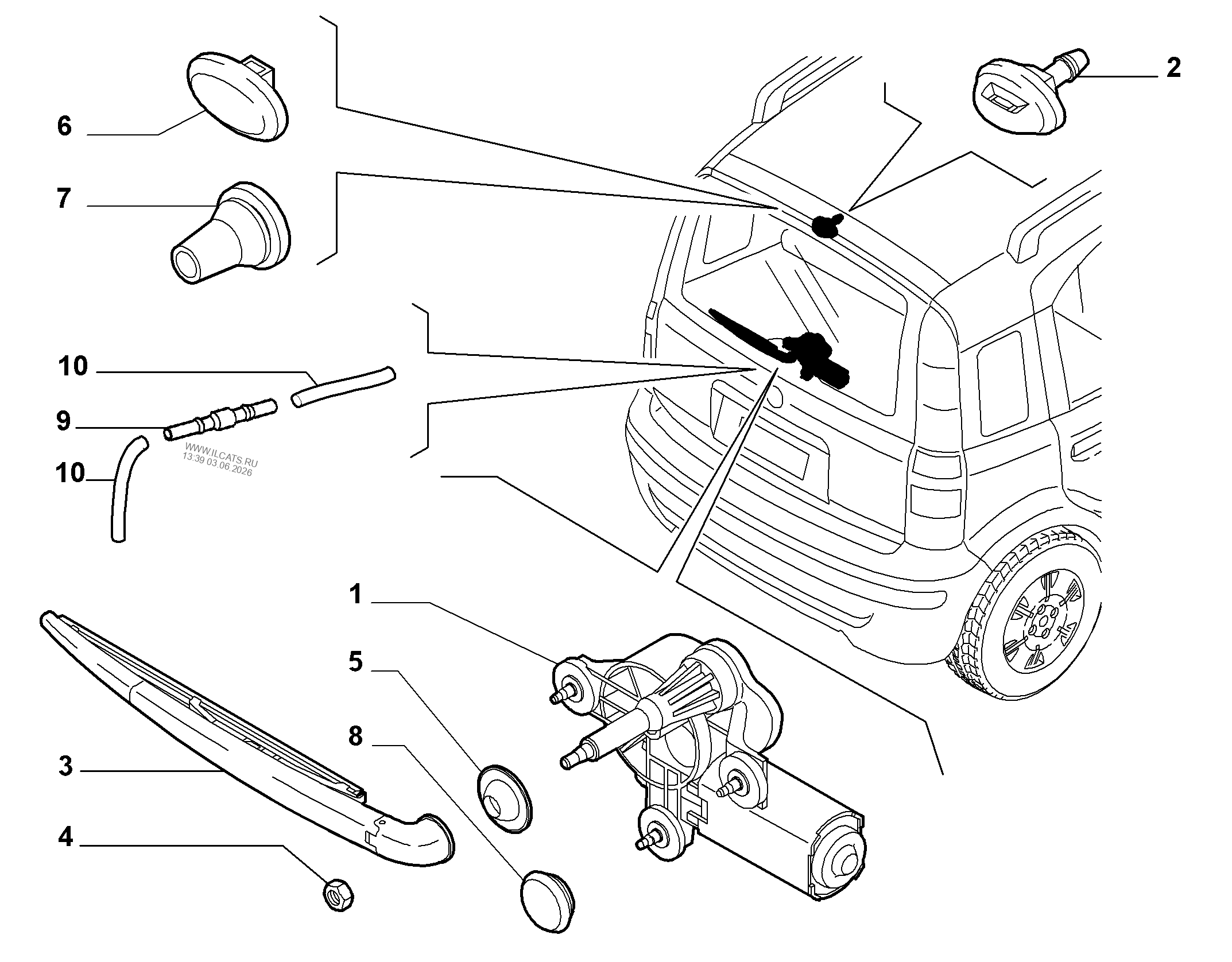 6

2

7

10

9

WWW.ILCATS.RU
13:39 03.06.2026

10

1

5

8

3

4