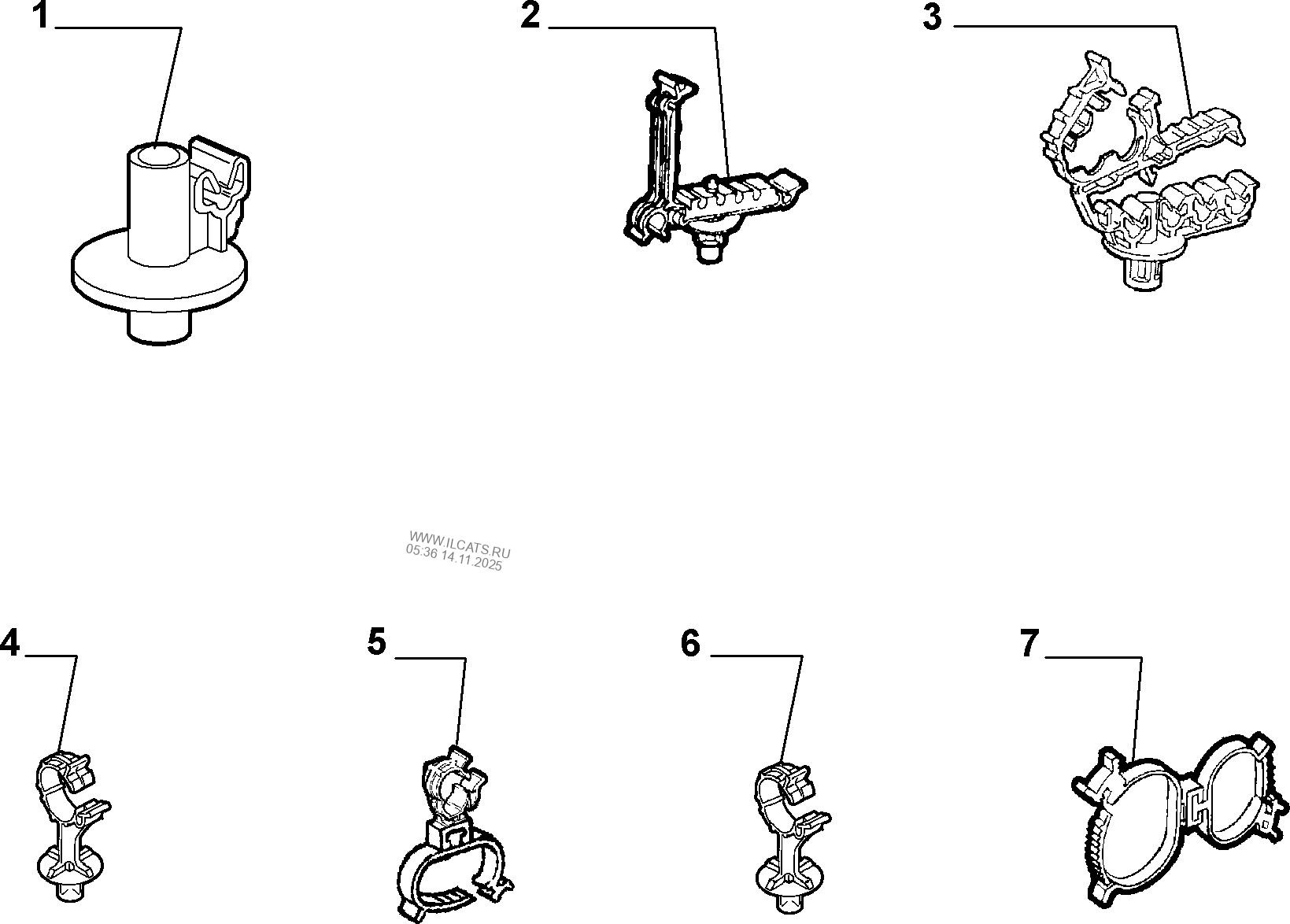 1

2

3

WWW.ILCATS.RU
05:36 14.11.2025

4

5

6

7