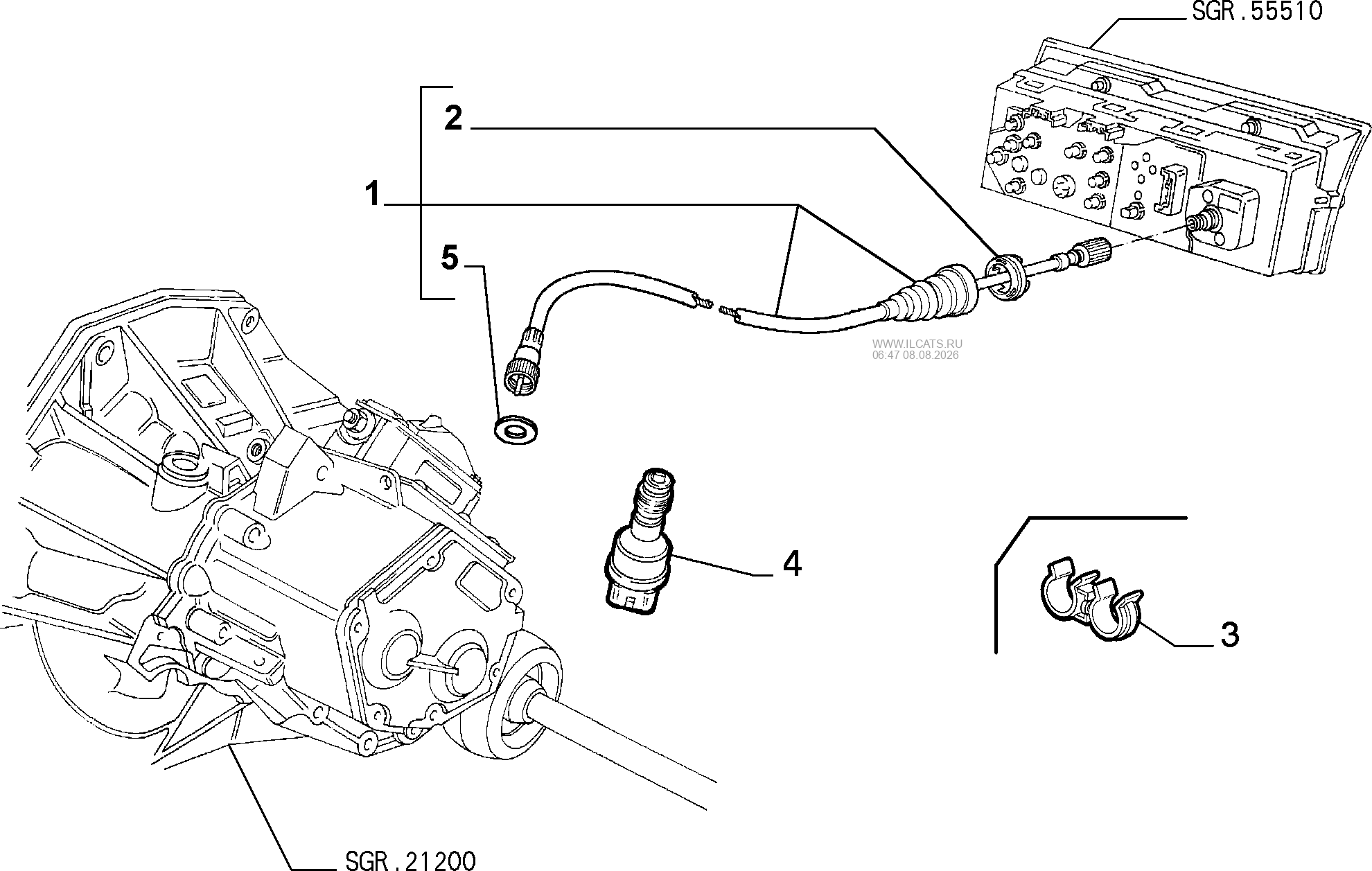 SGR.55510

2

1

5

WWW.ILCATS.RU
06:47 08.08.2026

4

3

SGR.21200