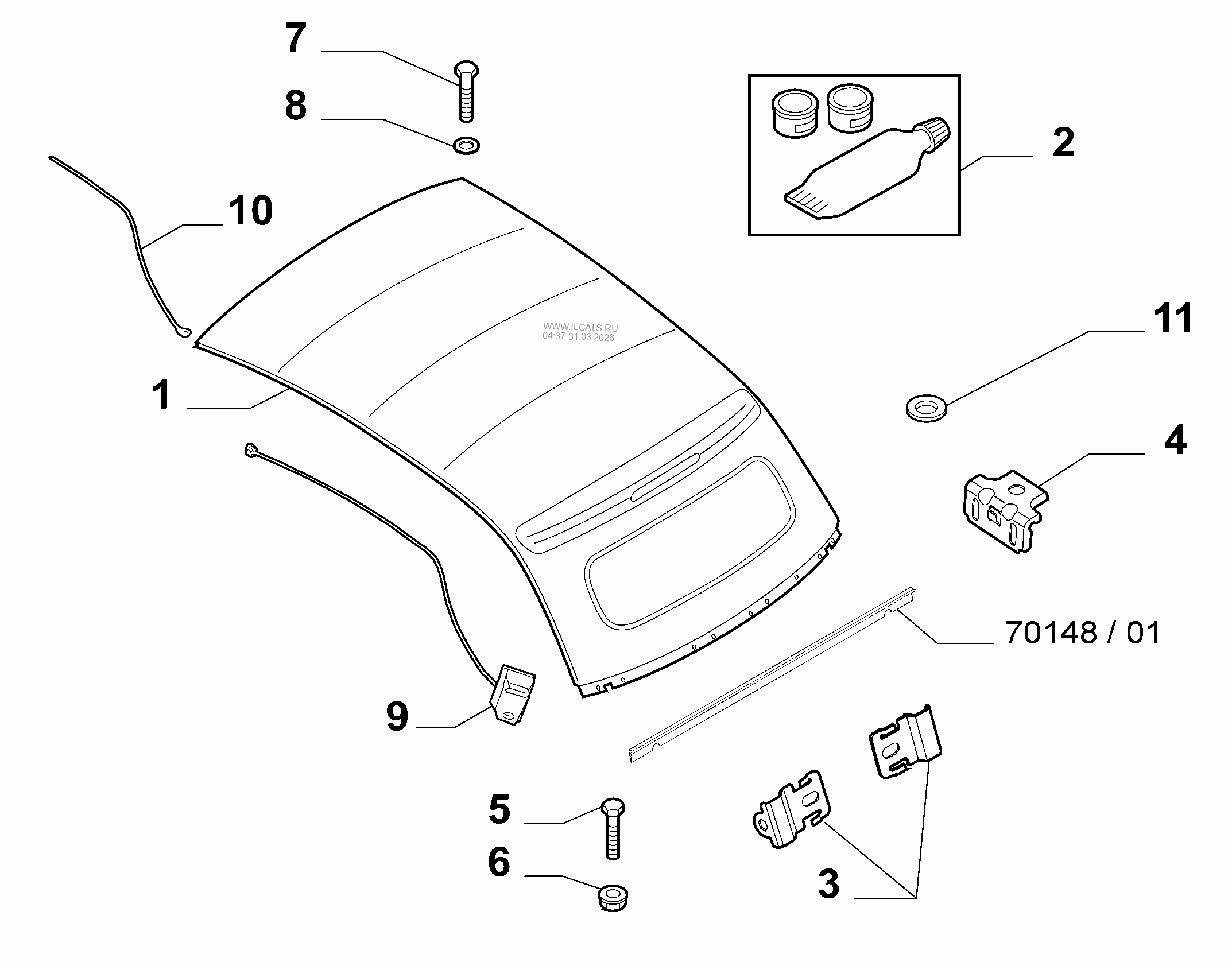 7

8

2

10

WWW.ILCATS.RU
04:37 31.03.2026

11

1

4

70148 / 01

9

5

6

3