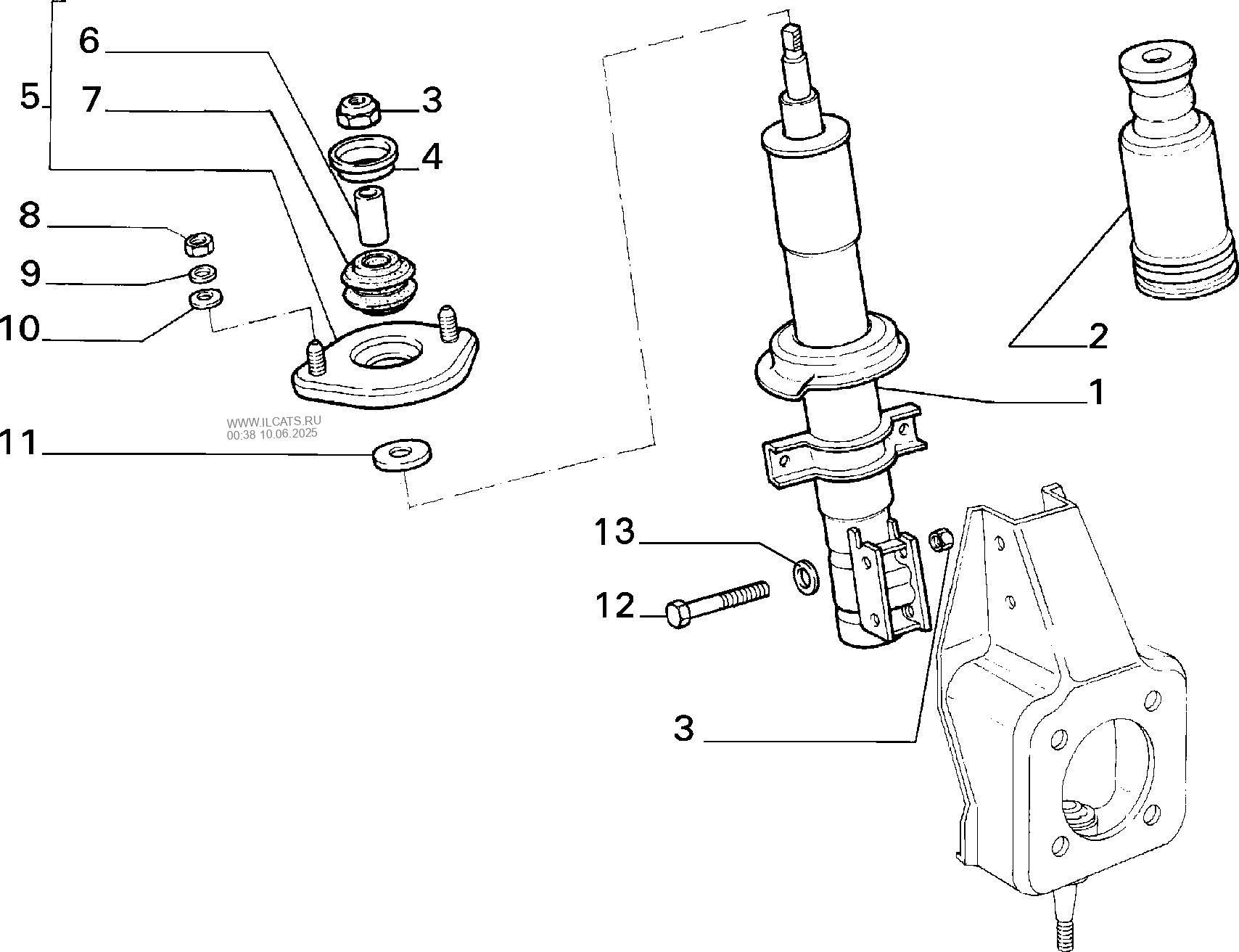 6
5
7
3
4
8
9
10
WWW.ILCATS.RU
00:38 10.06.2025
11
2
1
13
12
3