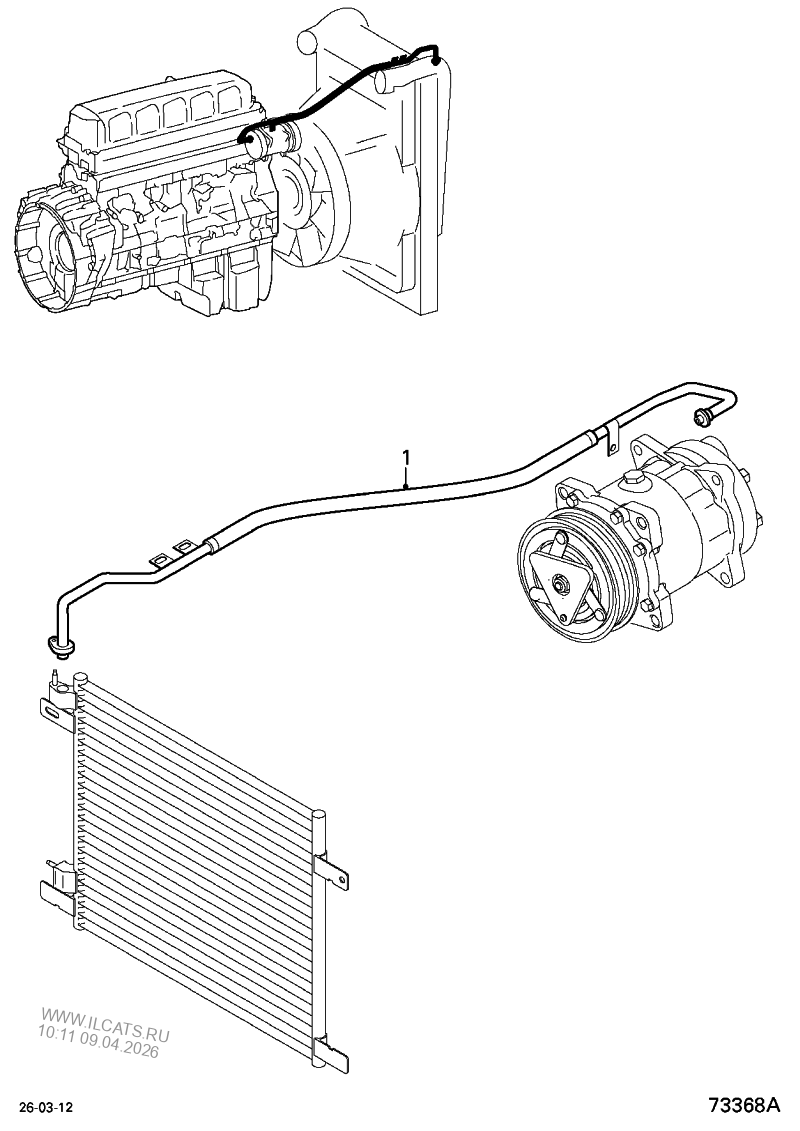 1

WWW.ILCATS.RU
10:11 09.04.2026

26-03-12

73368A