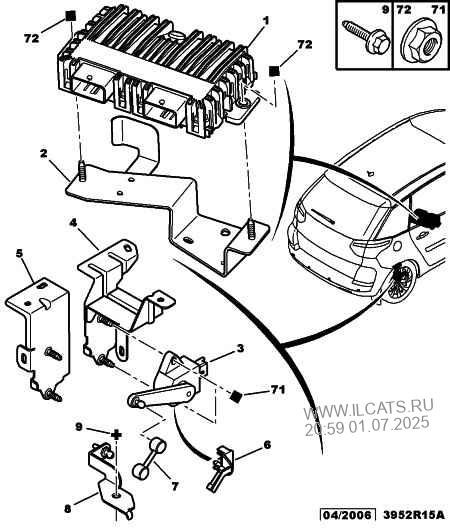 9 72 71

72

1

72

2

4

5

3

71

WWW.ILCATS.RU
20:59 01.07.2025

9

6

7

8

04/2006 3952R15A