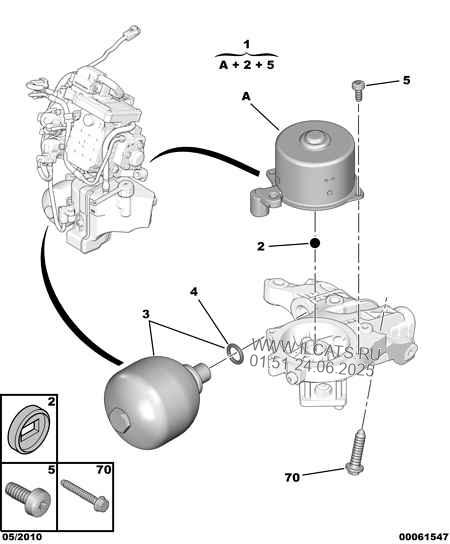 1
A + 2 + 5

5

A

2

4

3

WWW.ILCATS.RU
01:51 24.06.2025

2

5

70

70

05/2010

00061547